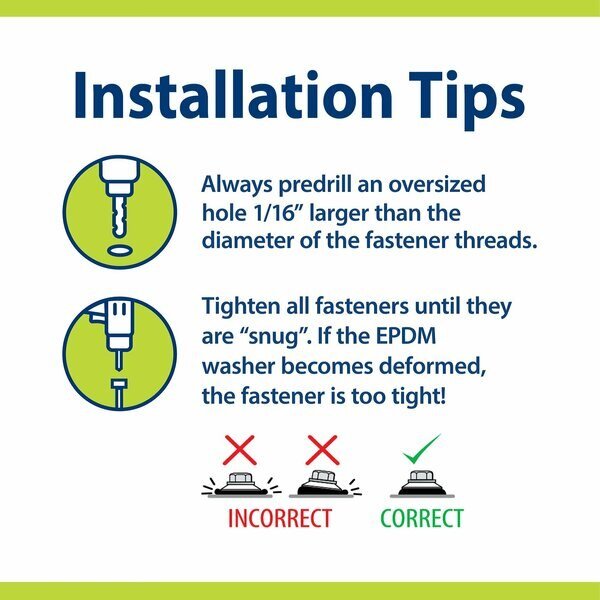 Installation Tips

Always predrill an oversized hole 1/16” larger than the diameter of the fastener threads.

Tighten all fasteners until they are “snug”. If the EPDM washer becomes deformed, the fastener is too tight!

INCORRECT CORRECT